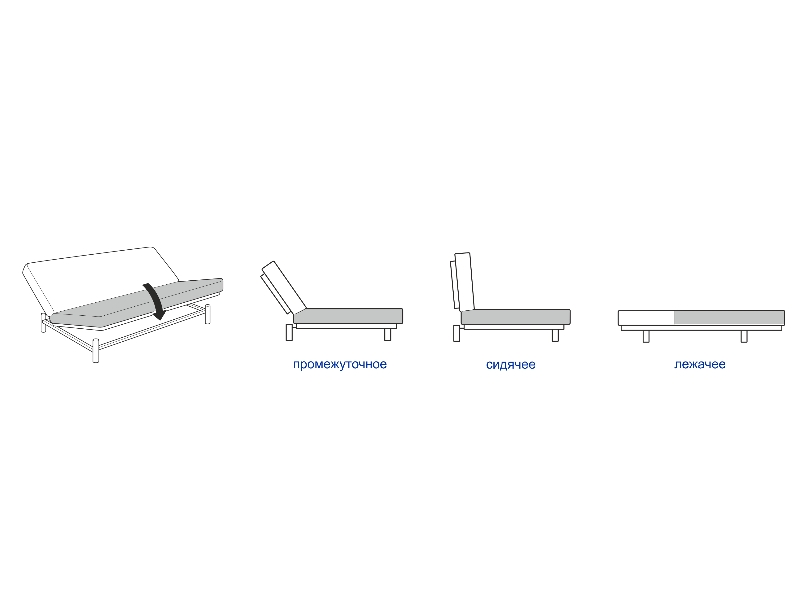 промежуточное

сидячее

лежачее